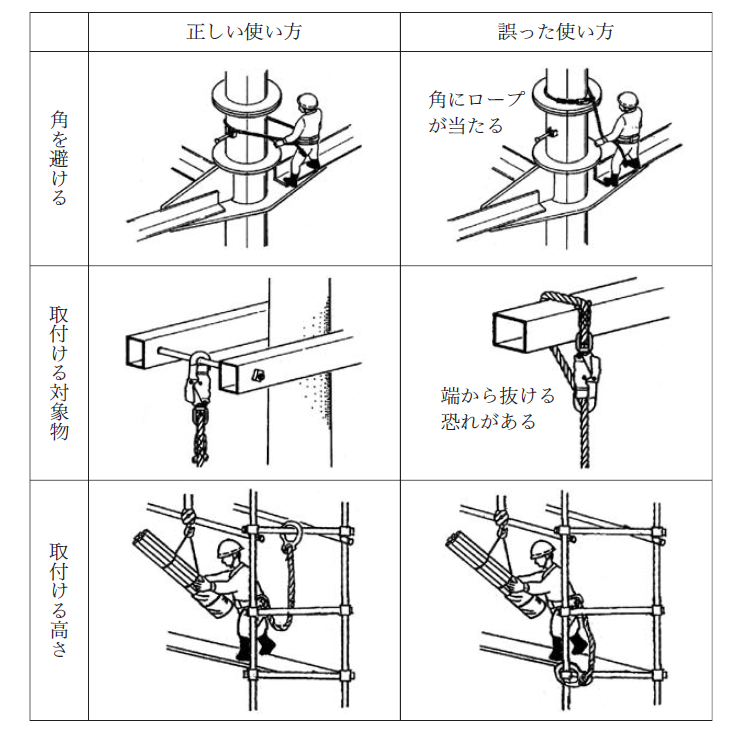 | | 正しい使い方 | 誤った使い方 |
|---|---|---|
| 角を避ける | | 角にロープが当たる |
| 取付ける対象物 | | 端から抜ける恐れがある |
| 取付ける高さ | | |