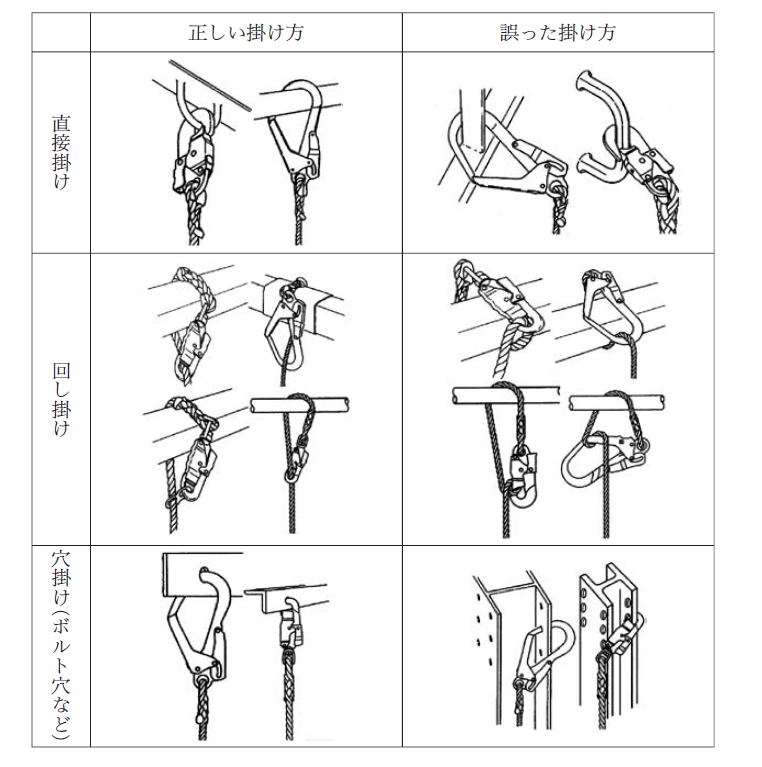 | | 正しい掛け方 | 誤った掛け方 |
|---|---|---|
| 直接掛け | | |
| 回し掛け | | |
| 穴掛け（ボルト穴など） | | |