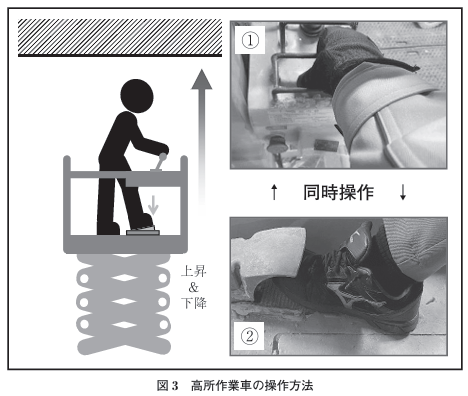 ①

↑　同時操作　↓

上昇
&
下降

②

図 3　高所作業車の操作方法